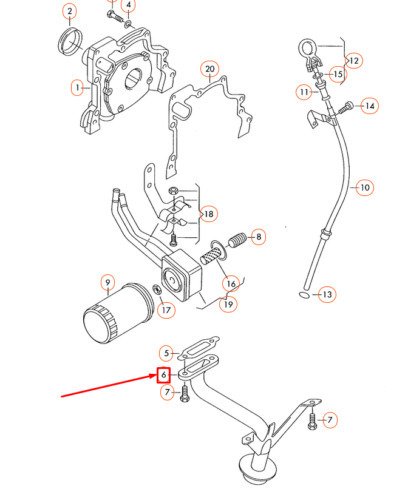 2
4
1
20
12
15
11
14
10
18
8
9
16
17
19
13
5
6
7
7